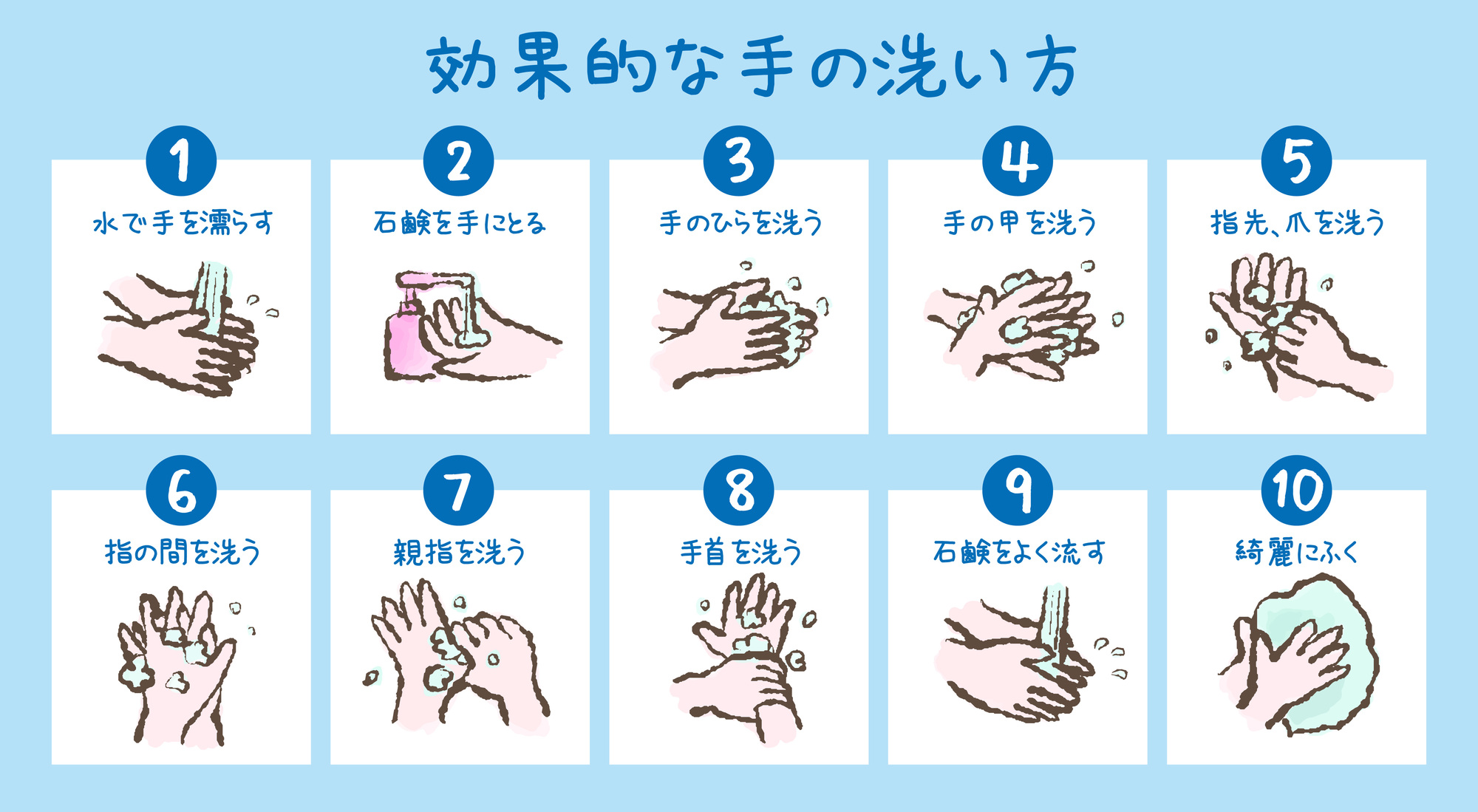 効果的な手の洗い方

1
水で手を濡らす

2
石鹸を手にとる

3
手のひらを洗う

4
手の甲を洗う

5
指先、爪を洗う

6
指の間を洗う

7
親指を洗う

8
手首を洗う

9
石鹸をよく流す

10
綺麗にふく